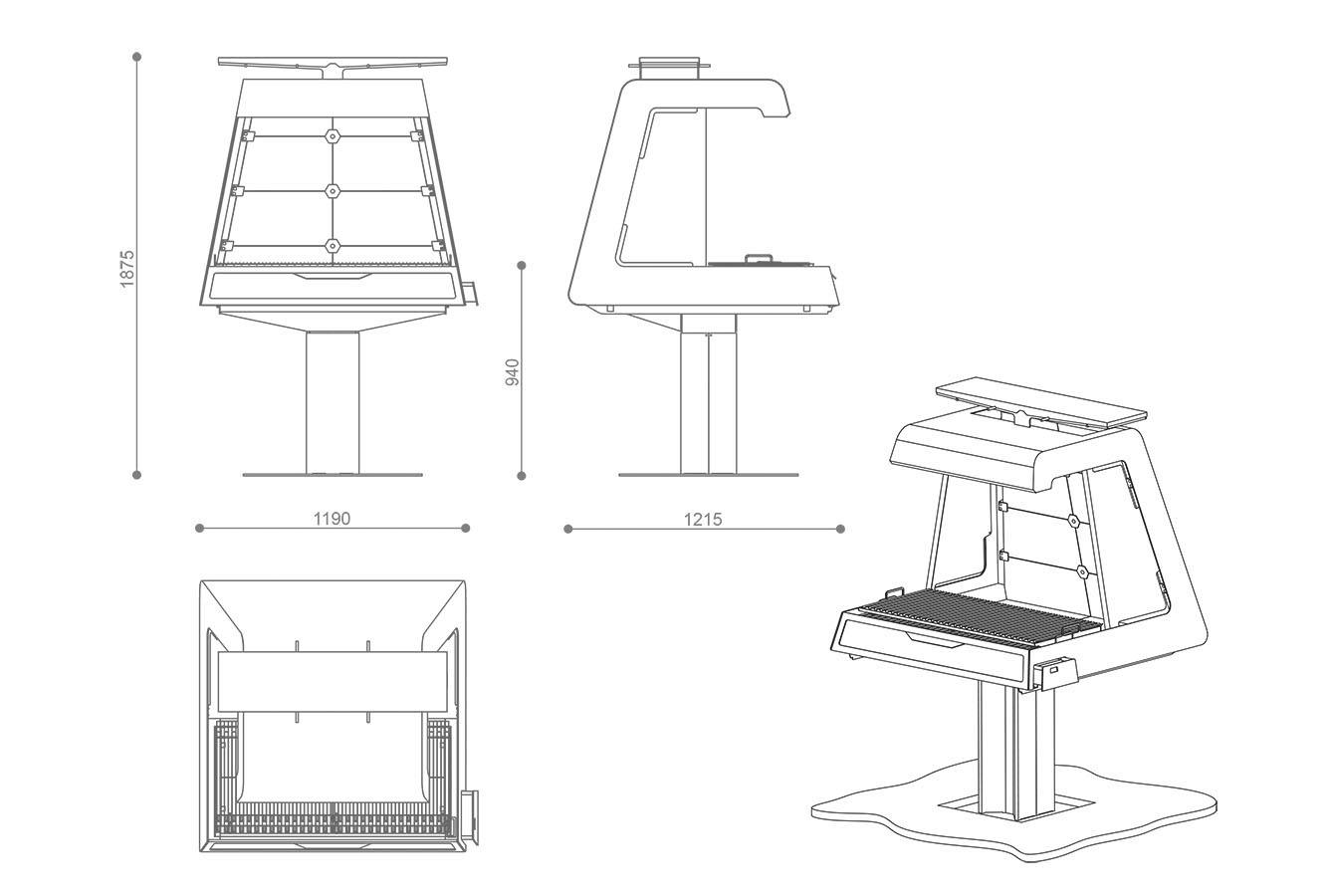 1875

940

1190

1215